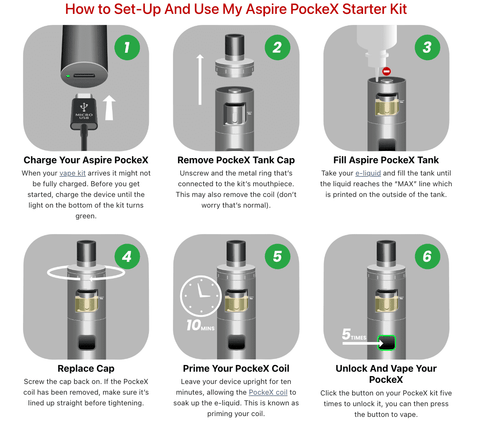 How to Set-Up And Use My Aspire PockeX Starter Kit

1

MICRO USB

Charge Your Aspire PockeX

When your vape kit arrives it might not be fully charged. Before you get started, charge the device until the light on the bottom of the kit turns green.

2

Remove PockeX Tank Cap

Unscrew and the metal ring that's connected to the kit's mouthpiece. This may also remove the coil (don't worry that's normal).

3

Fill Aspire PockeX Tank

Take your e-liquid and fill the tank until the liquid reaches the "MAX" line which is printed on the outside of the tank.

4

Replace Cap

Screw the cap back on. If the PockeX coil has been removed, make sure it's lined up straight before tightening.

5

10 MINS

Prime Your PockeX Coil

Leave your device upright for ten minutes, allowing the PockeX coil to soak up the e-liquid. This is known as priming your coil.

6

5 TIMES

Unlock And Vape Your PockeX

Click the button on your PockeX kit five times to unlock it, you can then press the button to vape.